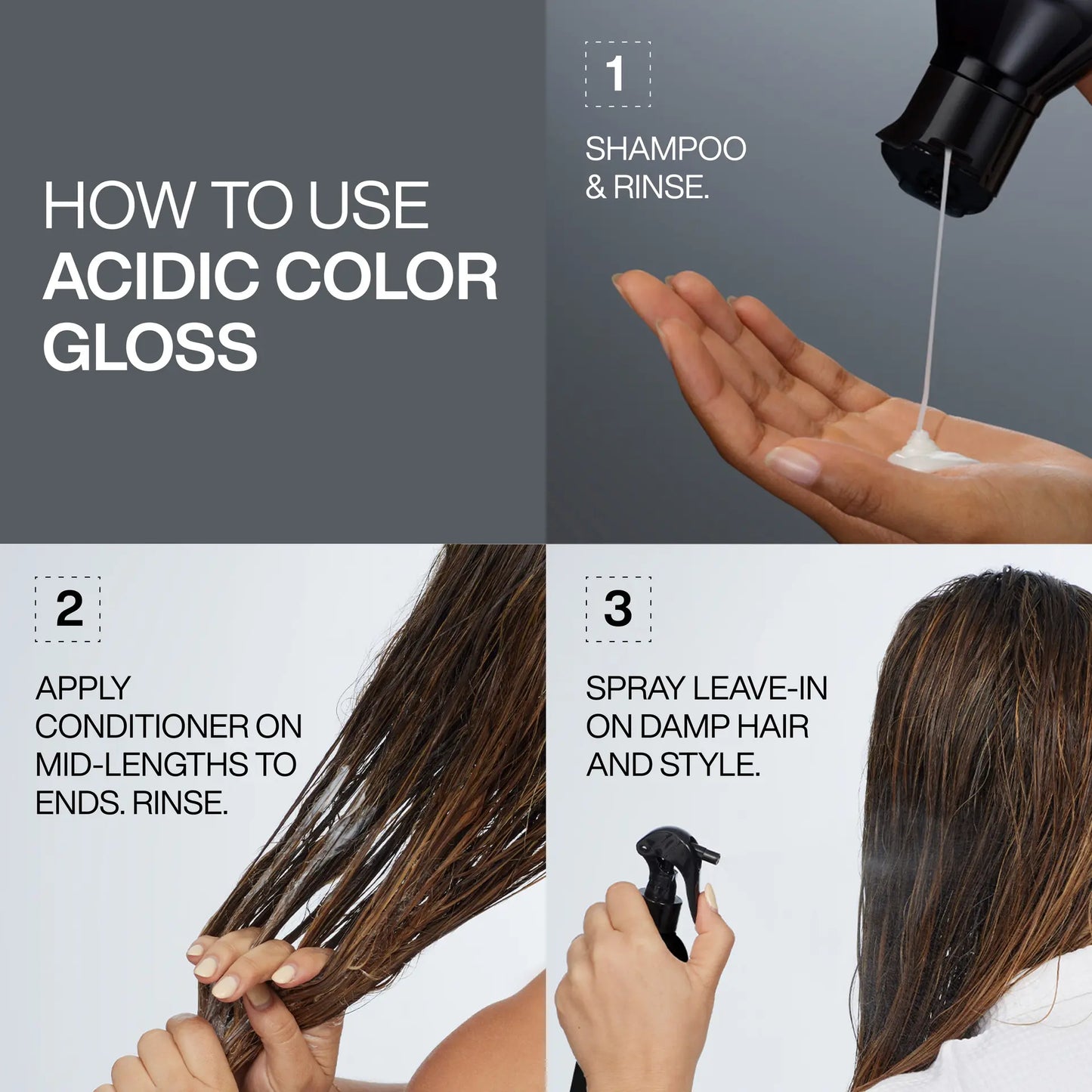 HOW TO USE
ACIDIC COLOR GLOSS

1

SHAMPOO & RINSE.

2

APPLY CONDITIONER ON MID-LENGTHS TO ENDS. RINSE.

3

SPRAY LEAVE-IN ON DAMP HAIR AND STYLE.